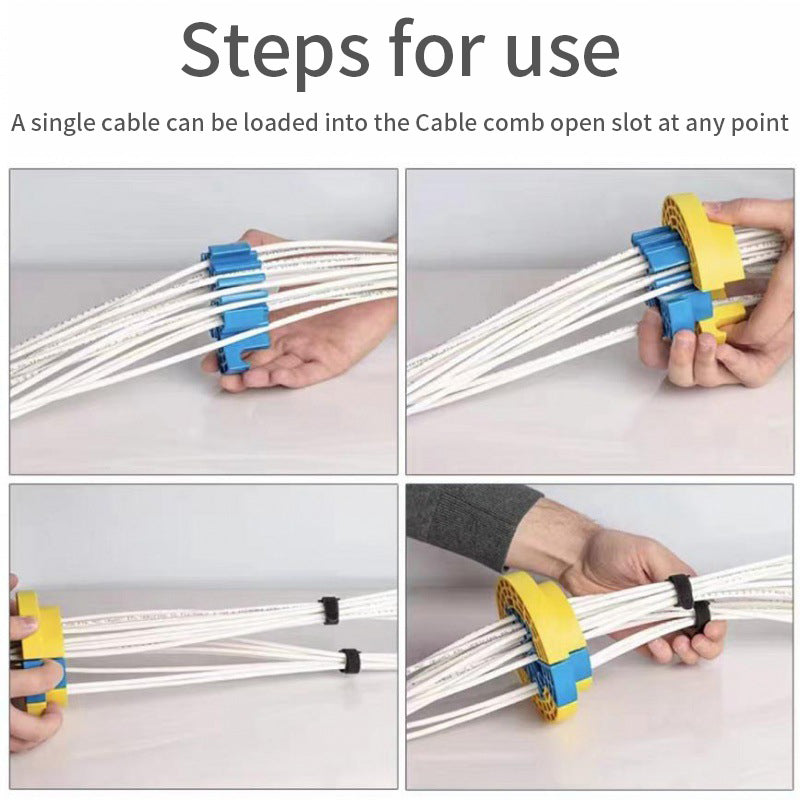 Steps for use

A single cable can be loaded into the Cable comb open slot at any point